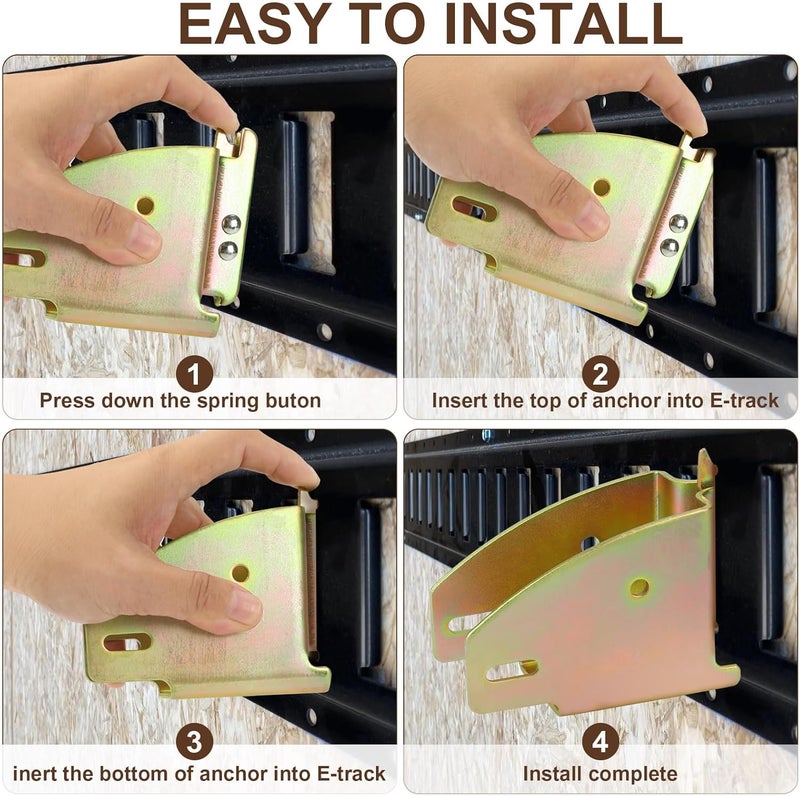 EASY TO INSTALL

1
Press down the spring buton

2
Insert the top of anchor into E-track

3
inert the bottom of anchor into E-track

4
Install complete